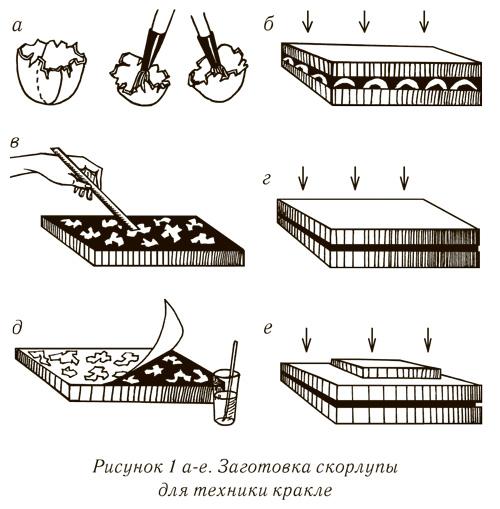 а

б

в

г

д

е

Рисунок 1 а-е. Заготовка скорлупы для техники кракле