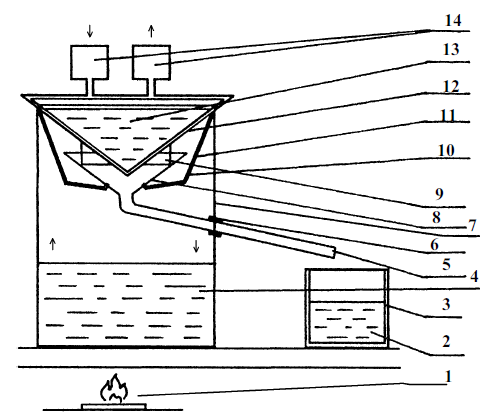 14
13
12
11
10
9
8
7
6
5
4
3
2
1