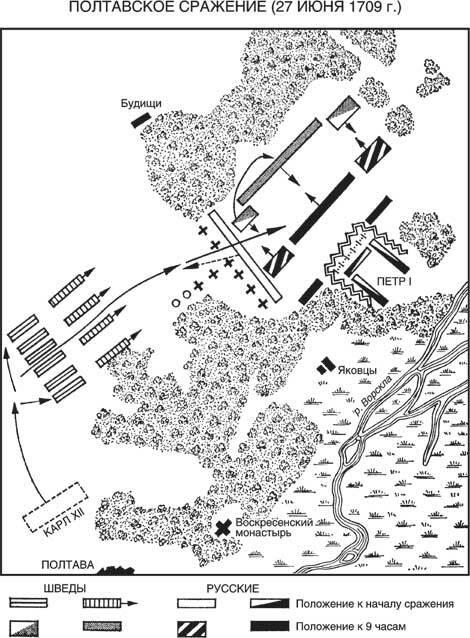 ПОЛТАВСКОЕ СРАЖЕНИЕ (27 ИЮНЯ 1709 г.)

Будищи

ПЕТР I

Яковцы

р. Ворскла

КАРЛ XII

Воскресенский монастырь

ПОЛТАВА

ШВЕДЫ

РУССКИЕ

Положение к началу сражения

Положение к 9 часам