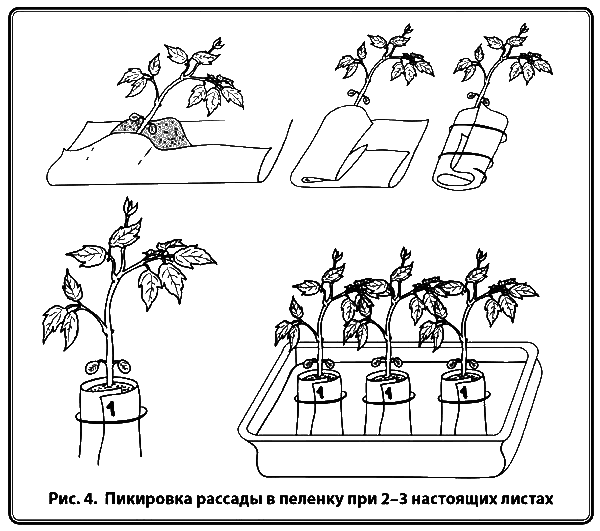 1

1

1

1

Рис. 4. Пикировка рассады в пеленку при 2–3 настоящих листах