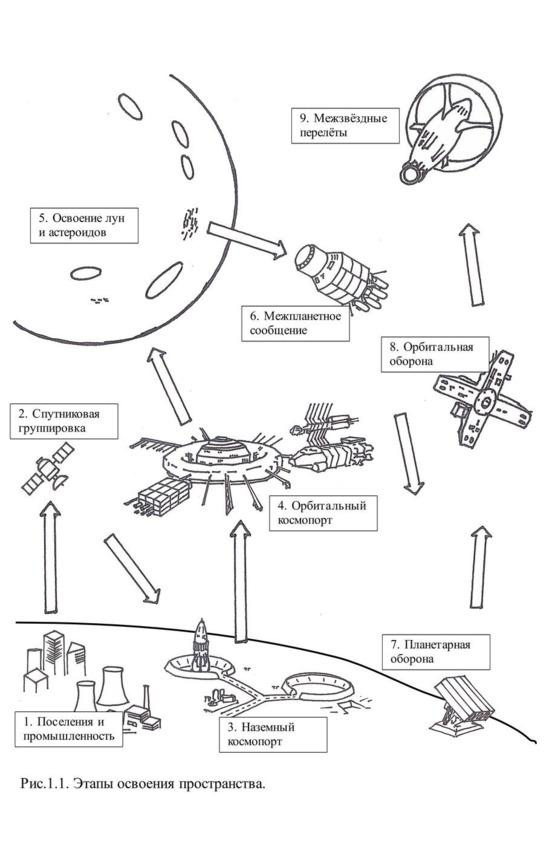 9. Межзвёздные перелёты

5. Освоение лун и астероидов

6. Межпланетное сообщение

8. Орбитальная оборона

2. Спутниковая группировка

4. Орбитальный космопорт

7. Планетарная оборона

1. Поселения и промышленность

3. Наземный космопорт

Рис.1.1. Этапы освоения пространства.