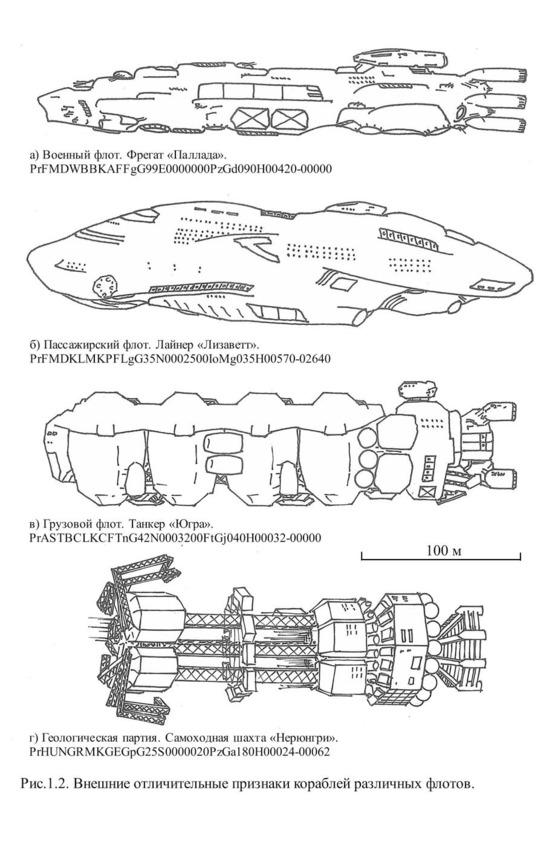 а) Военный флот. Фрегат «Паллада».
PrFMDWBBKAFFgG99E0000000PzGd090H00420-00000

б) Пассажирский флот. Лайнер «Лизаветт».
PrFMDKLMKPFLgG35N0002500IoMg035H00570-02640

в) Грузовой флот. Танкер «Югра».
PrASTBCLKCFTnG42N0003200FtGj040H00032-00000

100 м

г) Геологическая партия. Самоходная шахта «Нерюнгри».
PrHUNGRMKGEGpG25S0000020PzGa180H00024-00062

Рис.1.2. Внешние отличительные признаки кораблей различных флотов.