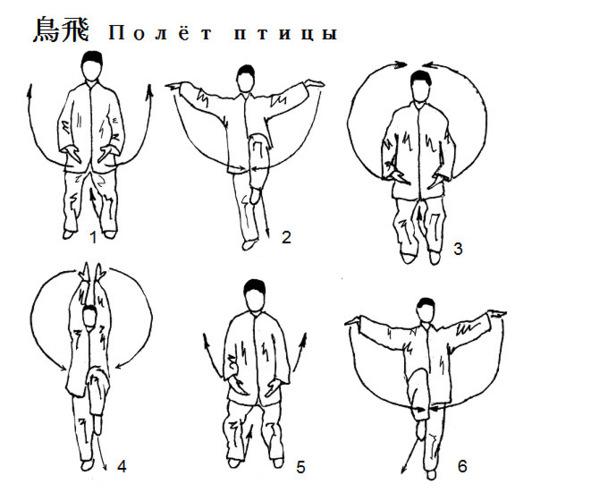 鳥飛 Полёт птицы

1

2

3

4

5

6