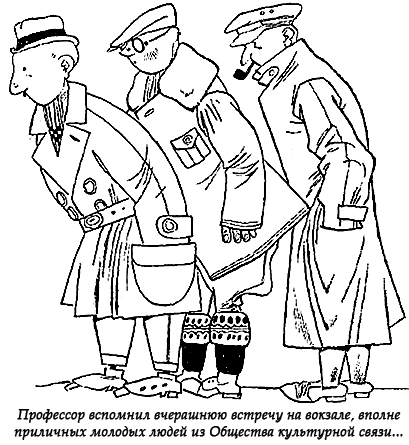 Профессор вспомнил вчерашнюю встречу на вокзале, вполне приличных молодых людей из Общества культурной связи...