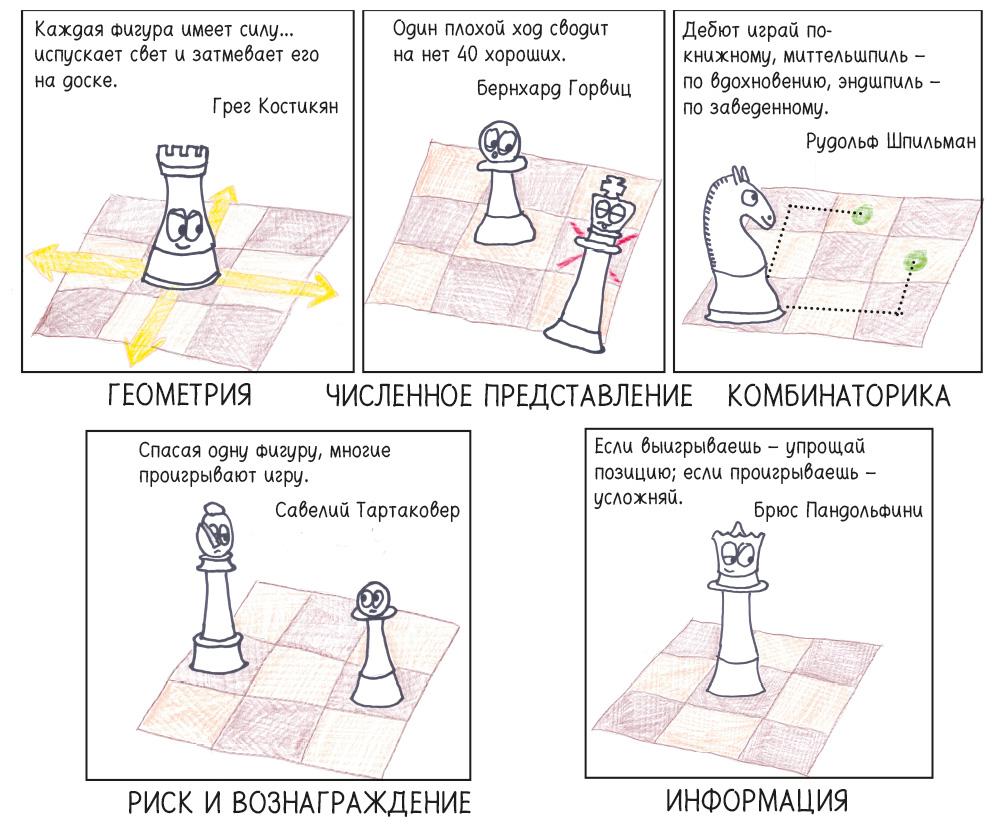 Каждая фигура имеет силу... испускает свет и затмевает его на доске.

Грег Костикян

ГЕОМЕТРИЯ

Один плохой ход сводит на нет 40 хороших.

Бернхард Горвиц

ЧИСЛЕННОЕ ПРЕДСТАВЛЕНИЕ

Дебют играй по-книжному, миттельшпиль – по вдохновению, эндшпиль – по заведенному.

Рудольф Шпильман

КОМБИНАТОРИКА

Спасая одну фигуру, многие проигрывают игру.

Савелий Тартаковер

РИСК И ВОЗНАГРАЖДЕНИЕ

Если выигрываешь – упрощай позицию; если проигрываешь – усложняй.

Брюс Пандольфини

ИНФОРМАЦИЯ