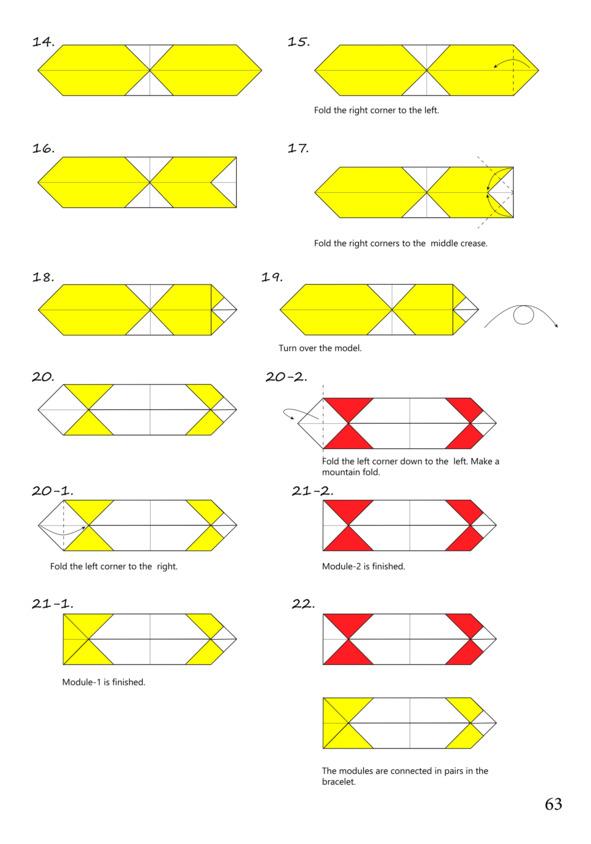 14.

15.

Fold the right corner to the left.

16.

17.

Fold the right corners to the middle crease.

18.

19.

Turn over the model.

20.

20-2.

Fold the left corner down to the left. Make a mountain fold.

20-1.

Fold the left corner to the right.

21-2.

Module-2 is finished.

21-1.

Module-1 is finished.

22.

The modules are connected in pairs in the bracelet.

63