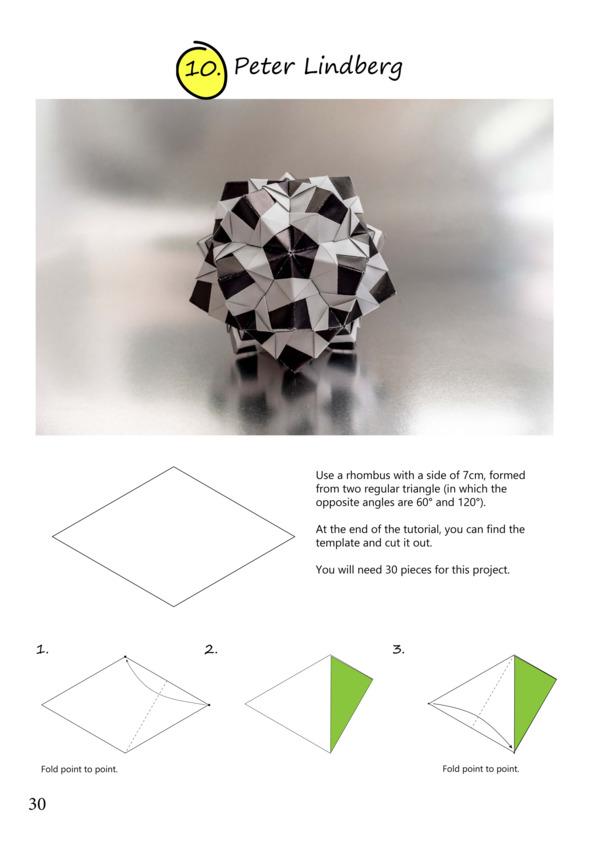 10. Peter Lindberg

Use a rhombus with a side of 7cm, formed from two regular triangle (in which the opposite angles are 60° and 120°).

At the end of the tutorial, you can find the template and cut it out.

You will need 30 pieces for this project.

1.

Fold point to point.

2.

3.

Fold point to point.

30