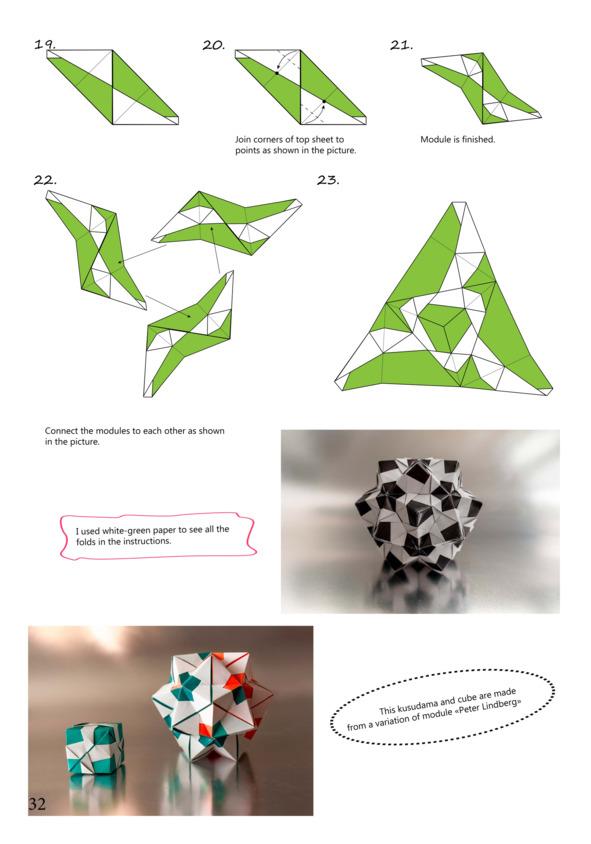 19.

20.

Join corners of top sheet to points as shown in the picture.

21.

Module is finished.

22.

23.

Connect the modules to each other as shown in the picture.

I used white-green paper to see all the folds in the instructions.

This kusudama and cube are made from a variation of module «Peter Lindberg»

32