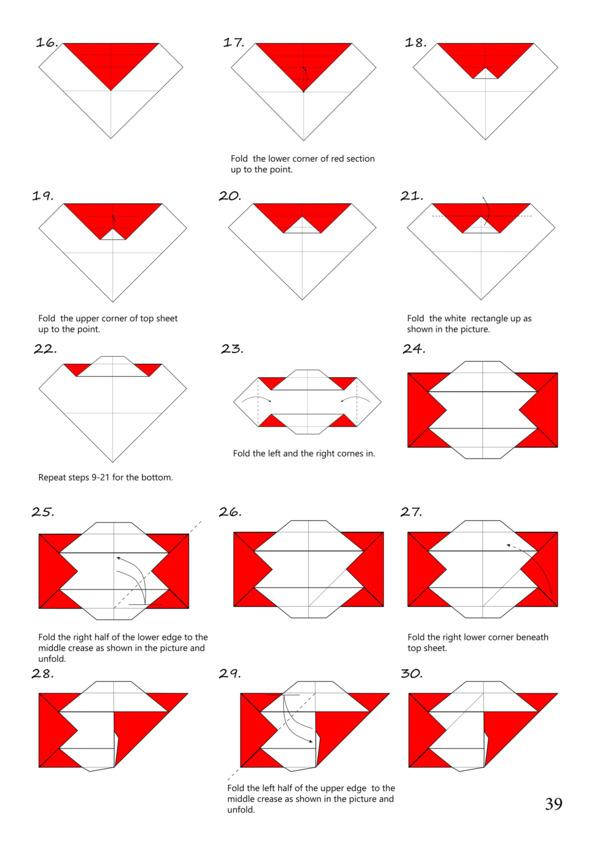 16.

17.

Fold the lower corner of red section up to the point.

18.

19.

Fold the upper corner of top sheet up to the point.

20.

21.

Fold the white rectangle up as shown in the picture.

22.

Repeat steps 9-21 for the bottom.

23.

Fold the left and the right cornes in.

24.

25.

Fold the right half of the lower edge to the middle crease as shown in the picture and unfold.

26.

27.

Fold the right lower corner beneath top sheet.

28.

29.

Fold the left half of the upper edge to the middle crease as shown in the picture and unfold.

30.

39