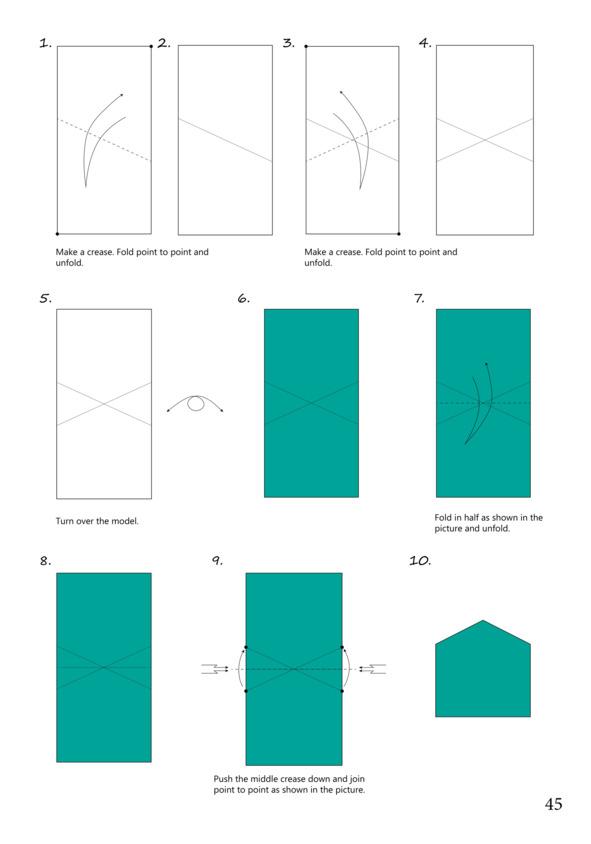 1.

2.

3.

4.

Make a crease. Fold point to point and unfold.

Make a crease. Fold point to point and unfold.

5.

6.

7.

Turn over the model.

Fold in half as shown in the picture and unfold.

8.

9.

10.

Push the middle crease down and join point to point as shown in the picture.

45