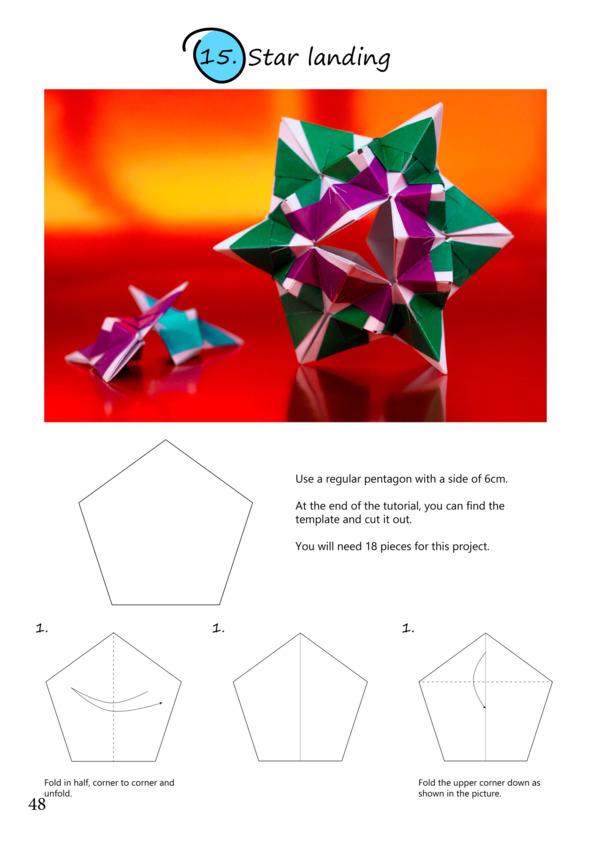 15. Star landing

Use a regular pentagon with a side of 6cm.

At the end of the tutorial, you can find the template and cut it out.

You will need 18 pieces for this project.

1.

1.

1.

Fold in half, corner to corner and unfold.

Fold the upper corner down as shown in the picture.

48