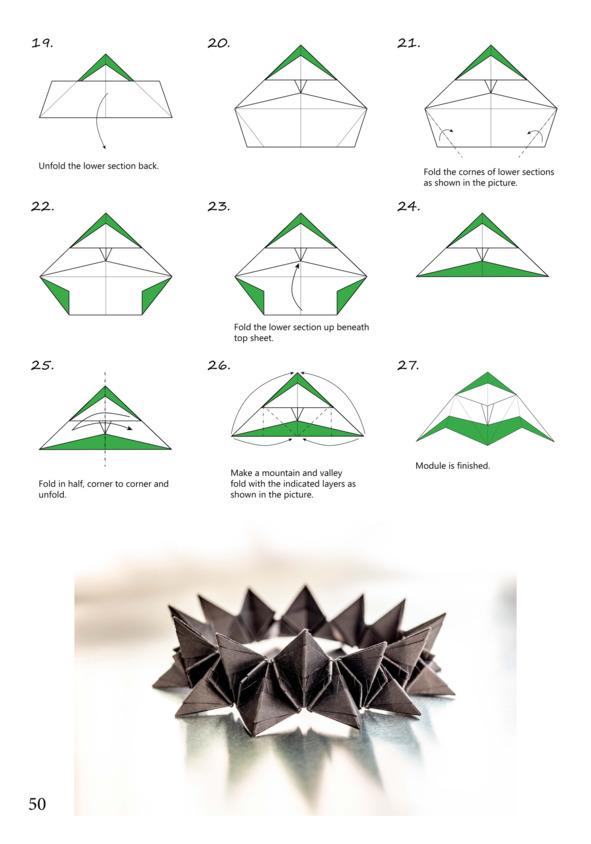 19.

Unfold the lower section back.

20.

21.

Fold the cornes of lower sections as shown in the picture.

22.

23.

Fold the lower section up beneath top sheet.

24.

25.

Fold in half, corner to corner and unfold.

26.

Make a mountain and valley fold with the indicated layers as shown in the picture.

27.

Module is finished.

50