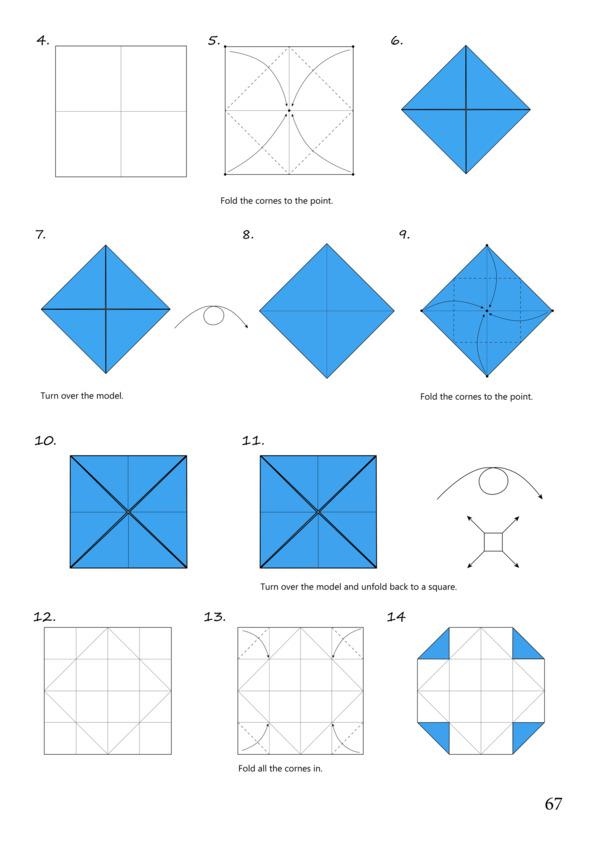 4.

5.

6.

Fold the cornes to the point.

7.

8.

9.

Turn over the model.

Fold the cornes to the point.

10.

11.

Turn over the model and unfold back to a square.

12.

13.

14

Fold all the cornes in.

67