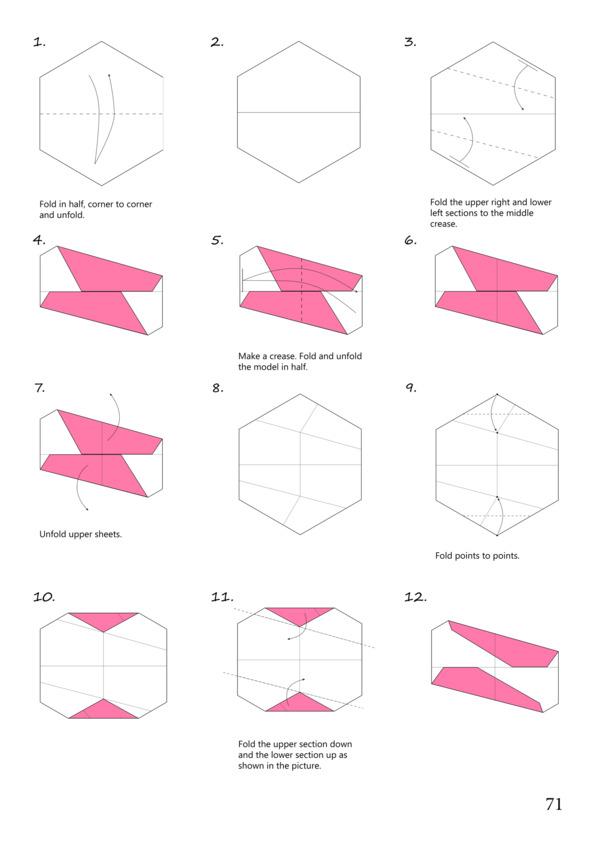 1.

Fold in half, corner to corner and unfold.

2.

3.

Fold the upper right and lower left sections to the middle crease.

4.

5.

Make a crease. Fold and unfold the model in half.

6.

7.

Unfold upper sheets.

8.

9.

Fold points to points.

10.

11.

Fold the upper section down and the lower section up as shown in the picture.

12.

71