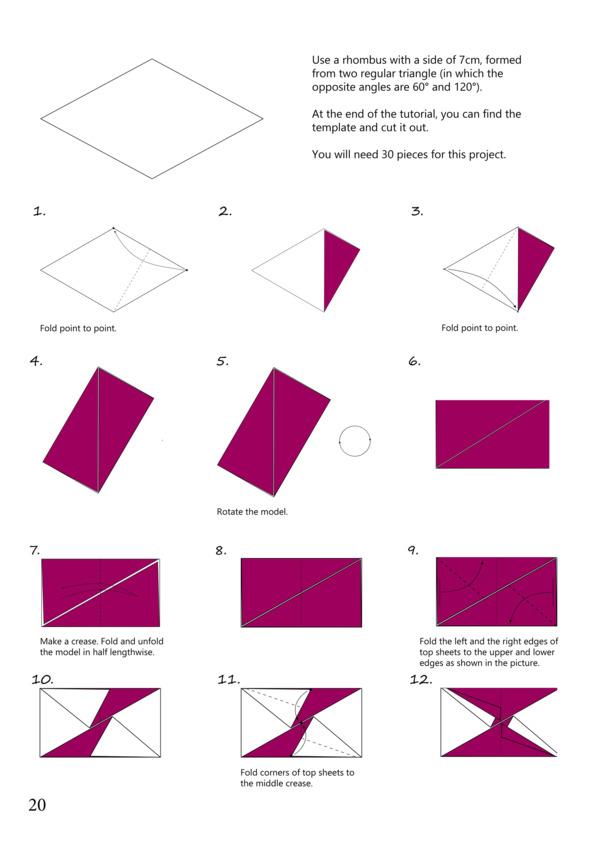 Use a rhombus with a side of 7cm, formed from two regular triangle (in which the opposite angles are 60° and 120°).

At the end of the tutorial, you can find the template and cut it out.

You will need 30 pieces for this project.

1.

Fold point to point.

2.

3.

Fold point to point.

4.

5.

Rotate the model.

6.

7.

Make a crease. Fold and unfold the model in half lengthwise.

8.

9.

Fold the left and the right edges of top sheets to the upper and lower edges as shown in the picture.

10.

11.

Fold corners of top sheets to the middle crease.

12.

20