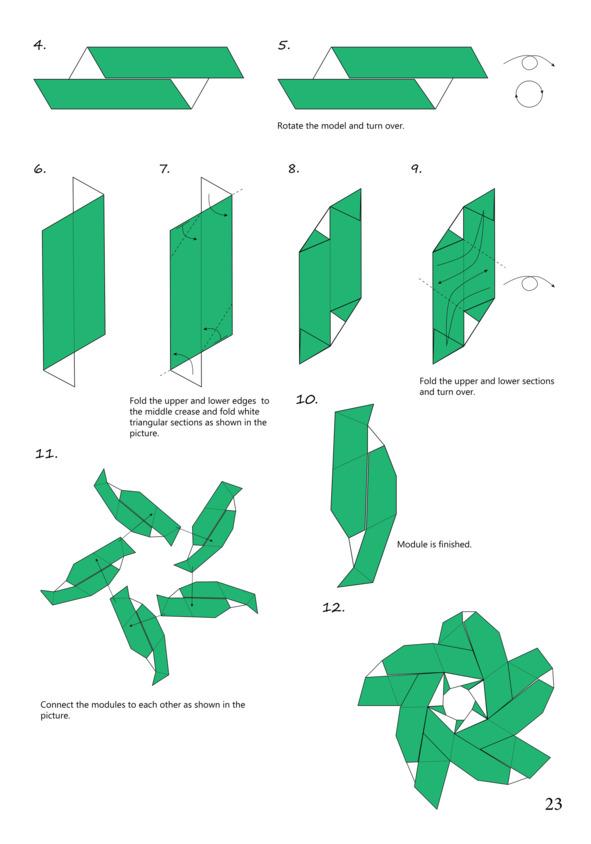 4.

5.

Rotate the model and turn over.

6.

7.

8.

9.

Fold the upper and lower edges to the middle crease and fold white triangular sections as shown in the picture.

Fold the upper and lower sections and turn over.

10.

Module is finished.

11.

Connect the modules to each other as shown in the picture.

12.

23