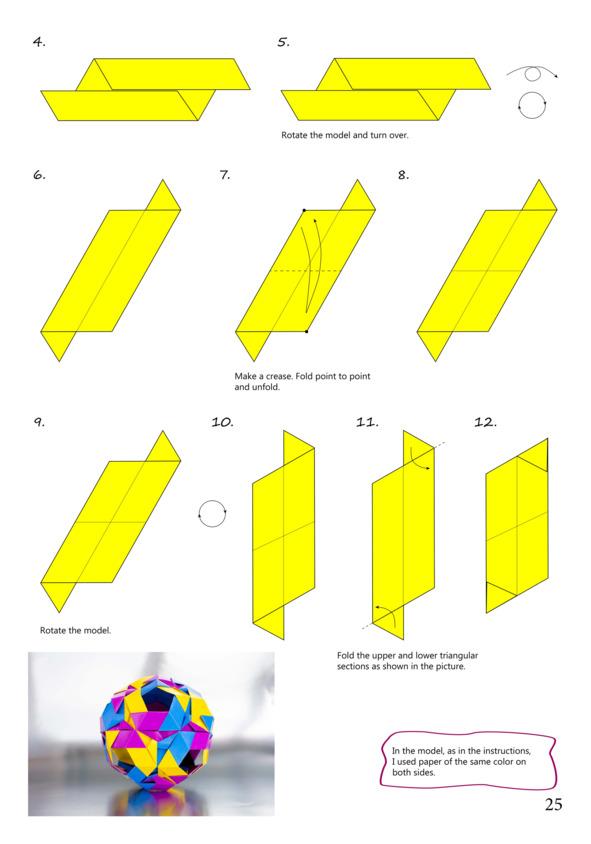 4.

5.

Rotate the model and turn over.

6.

7.

8.

Make a crease. Fold point to point and unfold.

9.

10.

11.

12.

Rotate the model.

Fold the upper and lower triangular sections as shown in the picture.

In the model, as in the instructions, I used paper of the same color on both sides.

25