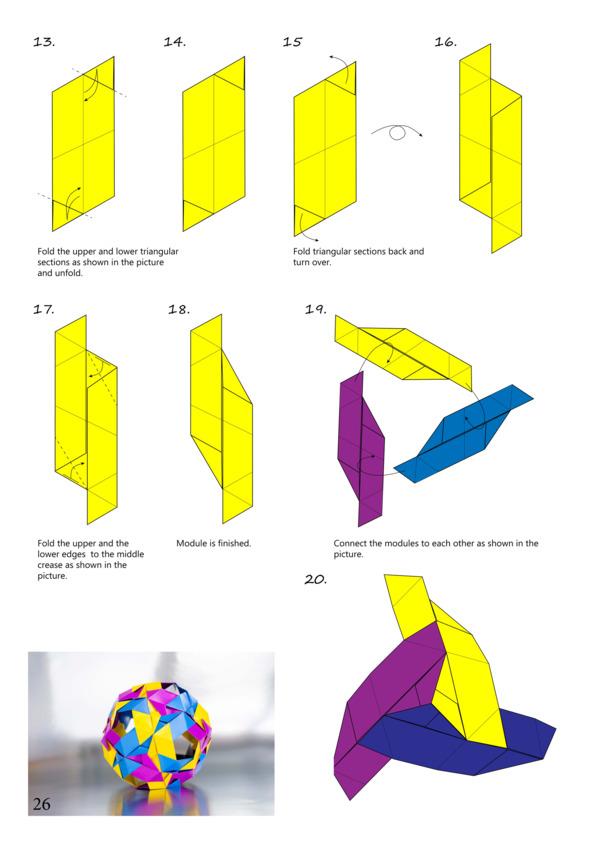 13.

14.

15

16.

Fold the upper and lower triangular sections as shown in the picture and unfold.

Fold triangular sections back and turn over.

17.

18.

19.

Fold the upper and the lower edges to the middle crease as shown in the picture.

Module is finished.

Connect the modules to each other as shown in the picture.

20.

26