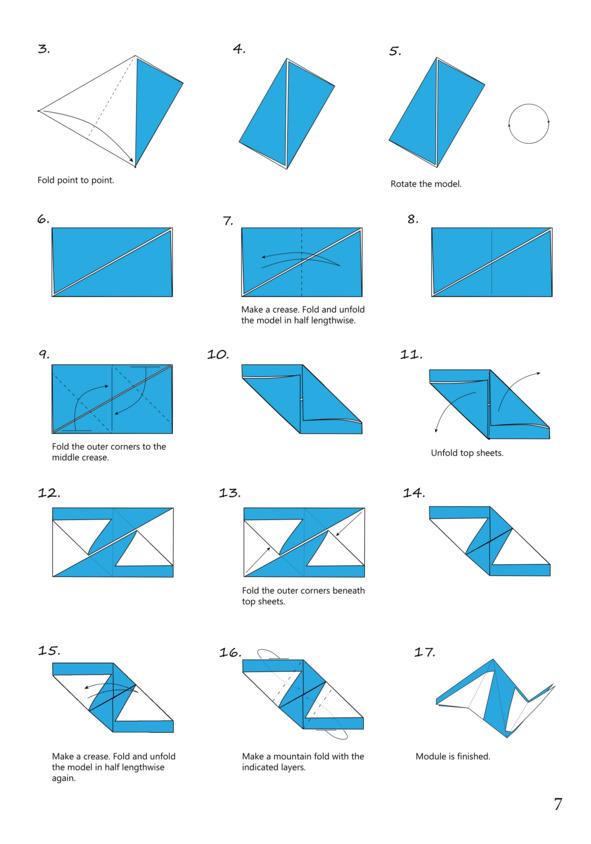 3.

Fold point to point.

4.

5.

Rotate the model.

6.

7.

Make a crease. Fold and unfold the model in half lengthwise.

8.

9.

Fold the outer corners to the middle crease.

10.

11.

Unfold top sheets.

12.

13.

Fold the outer corners beneath top sheets.

14.

15.

Make a crease. Fold and unfold the model in half lengthwise again.

16.

Make a mountain fold with the indicated layers.

17.

Module is finished.

7