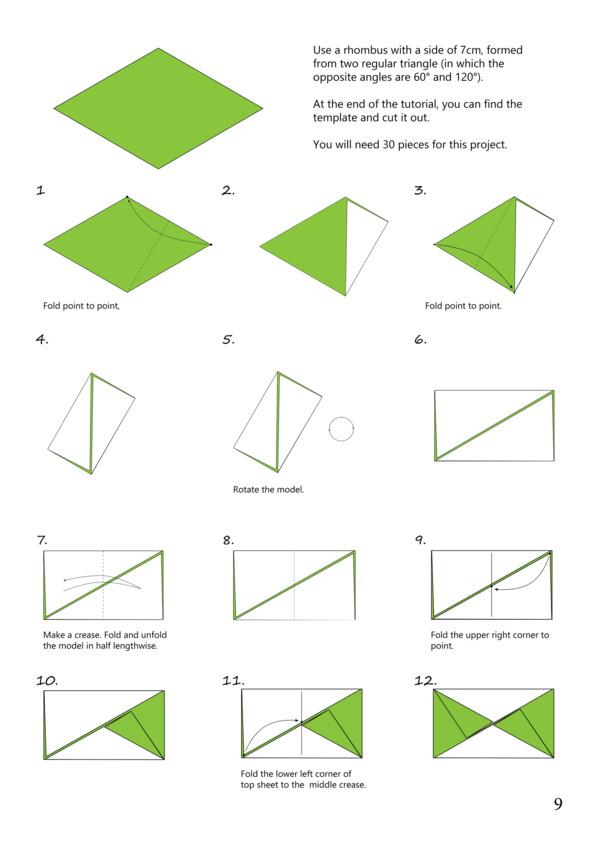 Use a rhombus with a side of 7cm, formed from two regular triangle (in which the opposite angles are 60° and 120°).

At the end of the tutorial, you can find the template and cut it out.

You will need 30 pieces for this project.

1

Fold point to point,

2.

3.

Fold point to point.

4.

5.

Rotate the model.

6.

7.

Make a crease. Fold and unfold the model in half lengthwise.

8.

9.

Fold the upper right corner to point.

10.

11.

Fold the lower left corner of top sheet to the middle crease.

12.

9