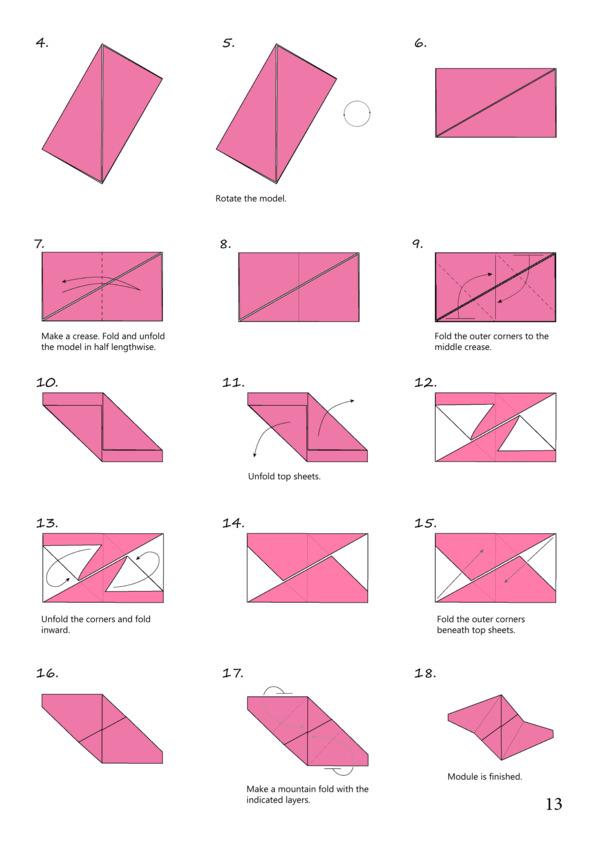 4.

5.

Rotate the model.

6.

7.

Make a crease. Fold and unfold the model in half lengthwise.

8.

9.

Fold the outer corners to the middle crease.

10.

11.

Unfold top sheets.

12.

13.

Unfold the corners and fold inward.

14.

15.

Fold the outer corners beneath top sheets.

16.

17.

Make a mountain fold with the indicated layers.

18.

Module is finished.

13