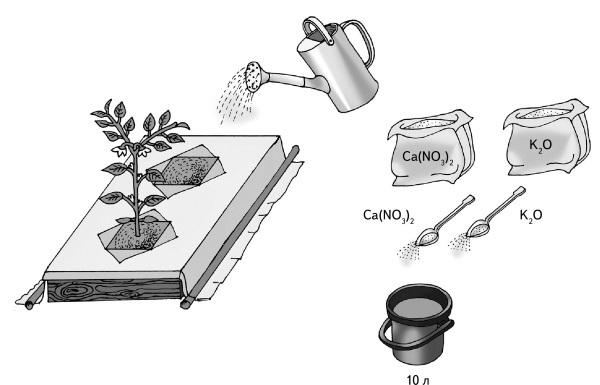 $Ca(NO_3)_2$

$K_2O$

$Ca(NO_3)_2$

$K_2O$

10 л