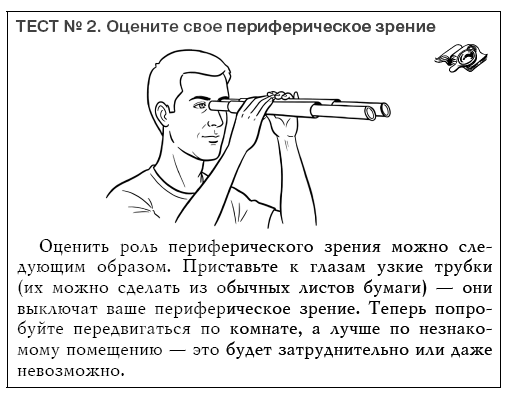 ТЕСТ № 2. Оцените свое периферическое зрение

Оценить роль периферического зрения можно следующим образом. Приставьте к глазам узкие трубки (их можно сделать из обычных листов бумаги) — они выключат ваше периферическое зрение. Теперь попробуйте передвигаться по комнате, а лучше по незнакомому помещению — это будет затруднительно или даже невозможно.