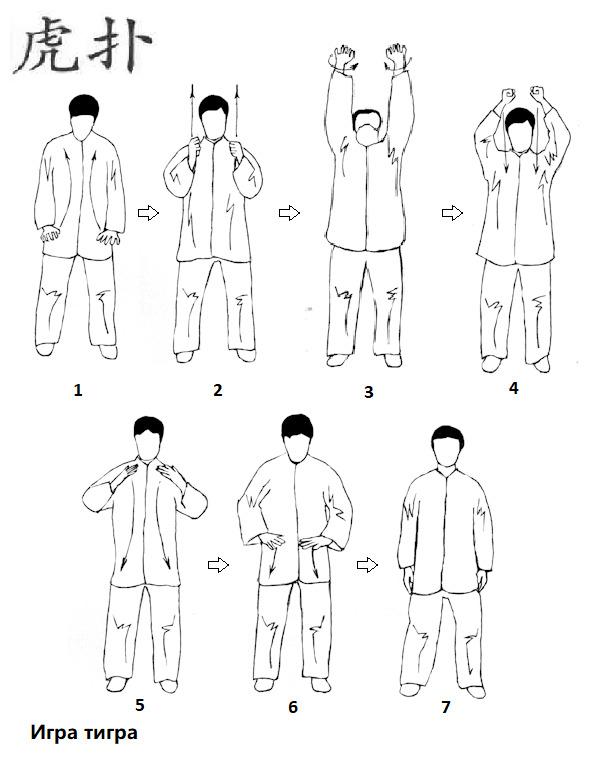 虎扑

1

2

3

4

5

6

7

Игра тигра