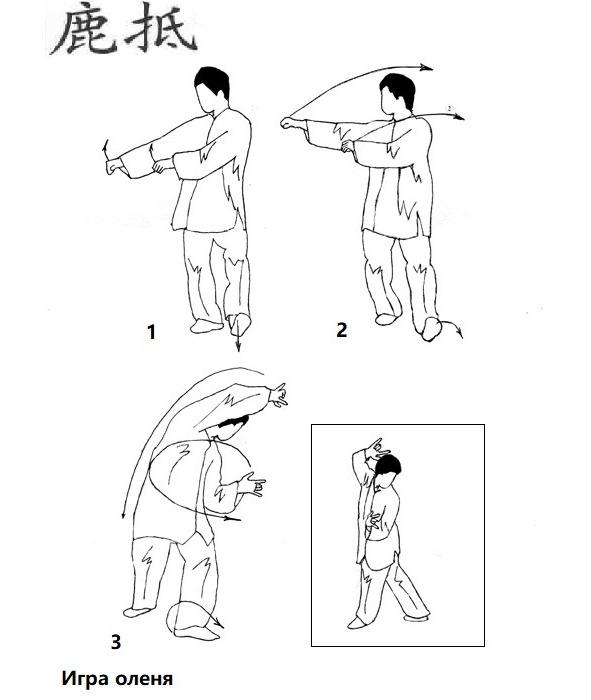 鹿抵

1

2

3

Игра оленя