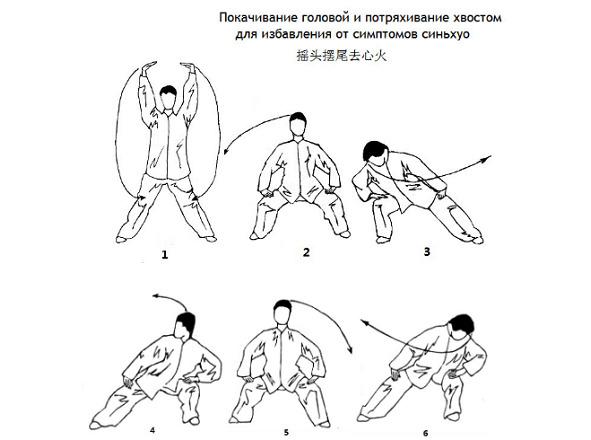 Покачивание головой и потряхивание хвостом для избавления от симптомов синьхуо

摇头摆尾去心火

1

2

3

4

5

6