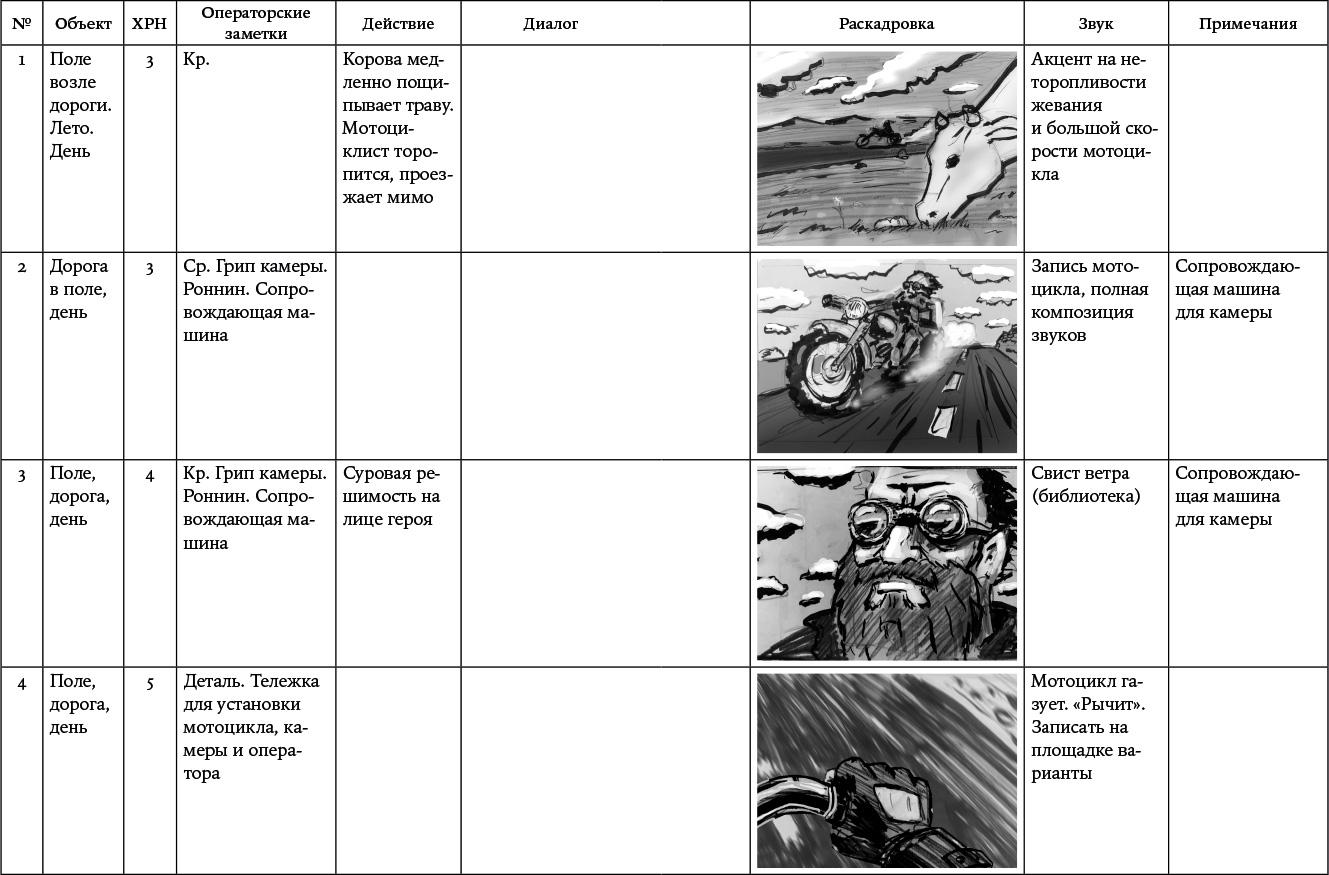 | № | Объект | ХРН | Операторские заметки | Действие | Диалог | Раскадровка | Звук | Примечания |
|---|---|---|---|---|---|---|---|---|
| 1 | Поле возле дороги. Лето. День | 3 | Кр. | Корова медленно пощипывает траву. Мотоциклист торопится, проезжает мимо | | | Акцент на неторопливости жевания и большой скорости мотоцикла | |
| 2 | Дорога в поле, день | 3 | Ср. Грип камеры. Роннин. Сопровождающая машина | | | | Запись мотоцикла, полная композиция звуков | Сопровождающая машина для камеры |
| 3 | Поле, дорога, день | 4 | Кр. Грип камеры. Роннин. Сопровождающая машина | Суровая решимость на лице героя | | | Свист ветра (библиотека) | Сопровождающая машина для камеры |
| 4 | Поле, дорога, день | 5 | Деталь. Тележка для установки мотоцикла, камеры и оператора | | | | Мотоцикл газует. «Рычит». Записать на площадке варианты | |