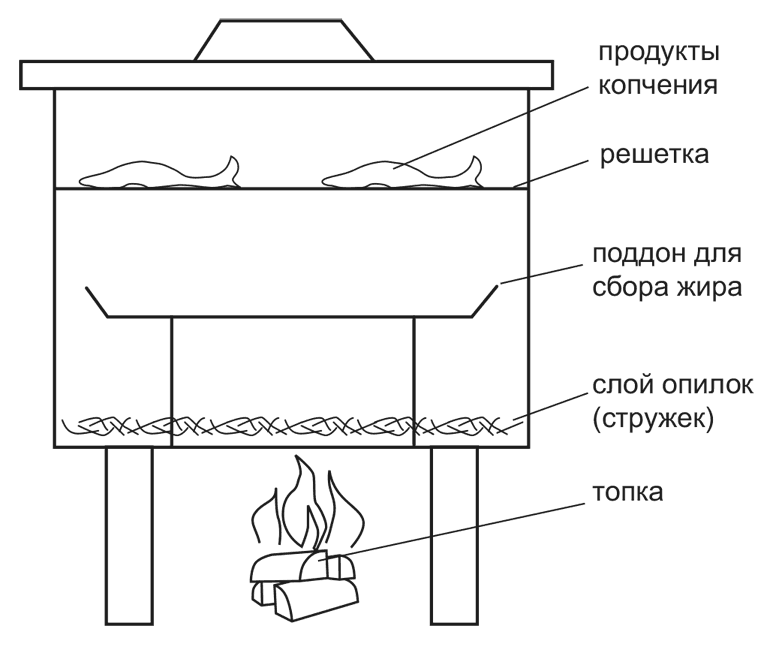 продукты копчения

решетка

поддон для сбора жира

слой опилок (стружек)

топка