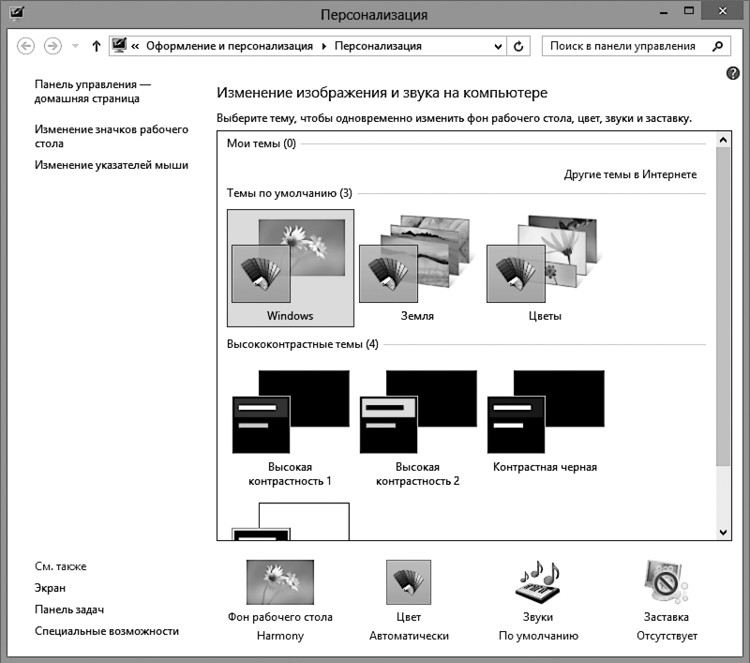 Персонализация

« Оформление и персонализация ▸ Персонализация

Поиск в панели управления

Панель управления — домашняя страница

Изменение значков рабочего стола

Изменение указателей мыши

Изменение изображения и звука на компьютере

Выберите тему, чтобы одновременно изменить фон рабочего стола, цвет, звуки и заставку.

Мои темы (0)

Другие темы в Интернете

Темы по умолчанию (3)

Windows

Земля

Цветы

Высококонтрастные темы (4)

Высокая контрастность 1

Высокая контрастность 2

Контрастная черная

См. также

Экран

Панель задач

Специальные возможности

Фон рабочего стола
Harmony

Цвет
Автоматически

Звуки
По умолчанию

Заставка
Отсутствует