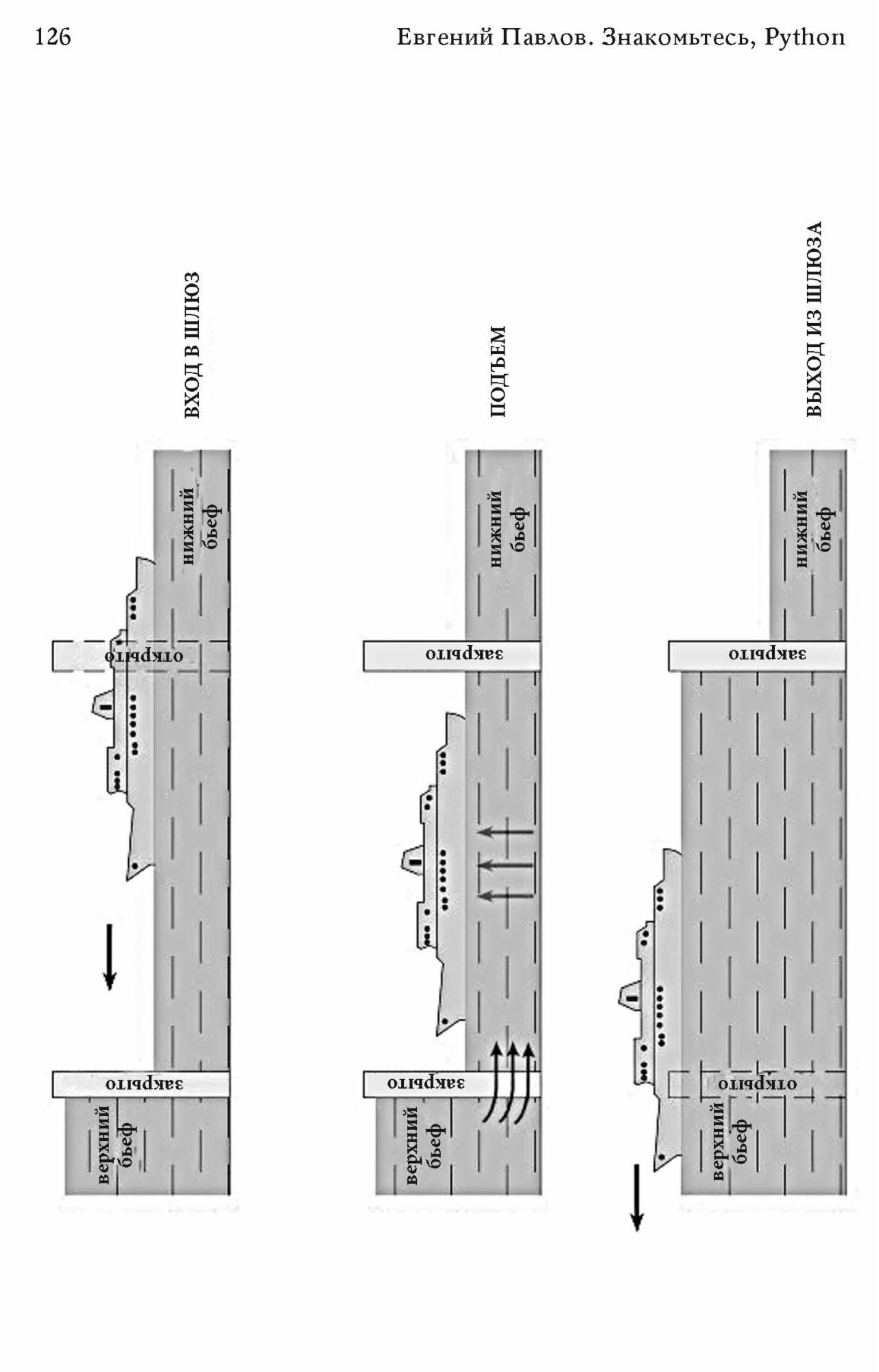 126

Евгений Павлов. Знакомьтесь, Python

ВХОД В ШЛЮЗ

нижний бьеф

открыто

закрыто

верхний бьеф

ПОДЪЕМ

нижний бьеф

закрыто

закрыто

верхний бьеф

ВЫХОД ИЗ ШЛЮЗА

нижний бьеф

закрыто

открыто

верхний бьеф