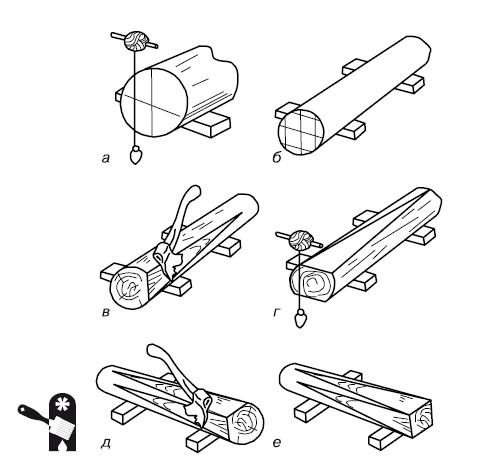 а

б

в

г

д

е