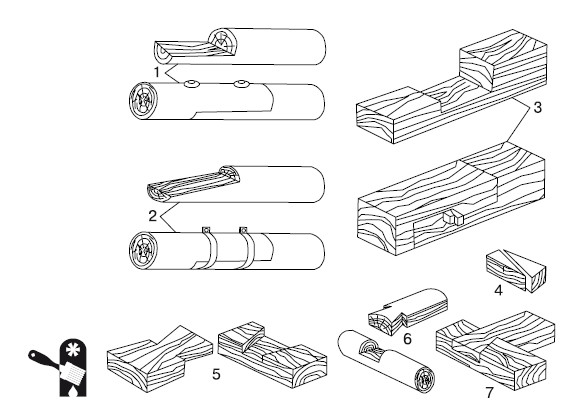 1

3

2

4

6

5

7