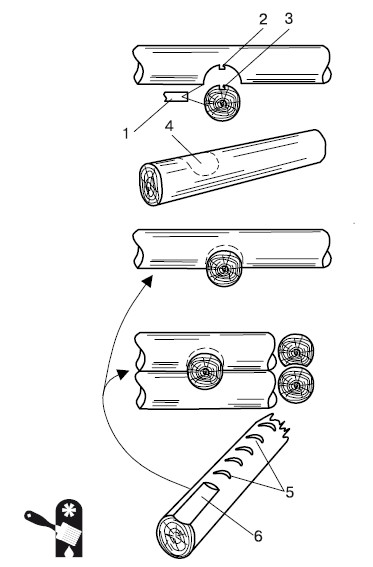 2
3
1
4
5
6