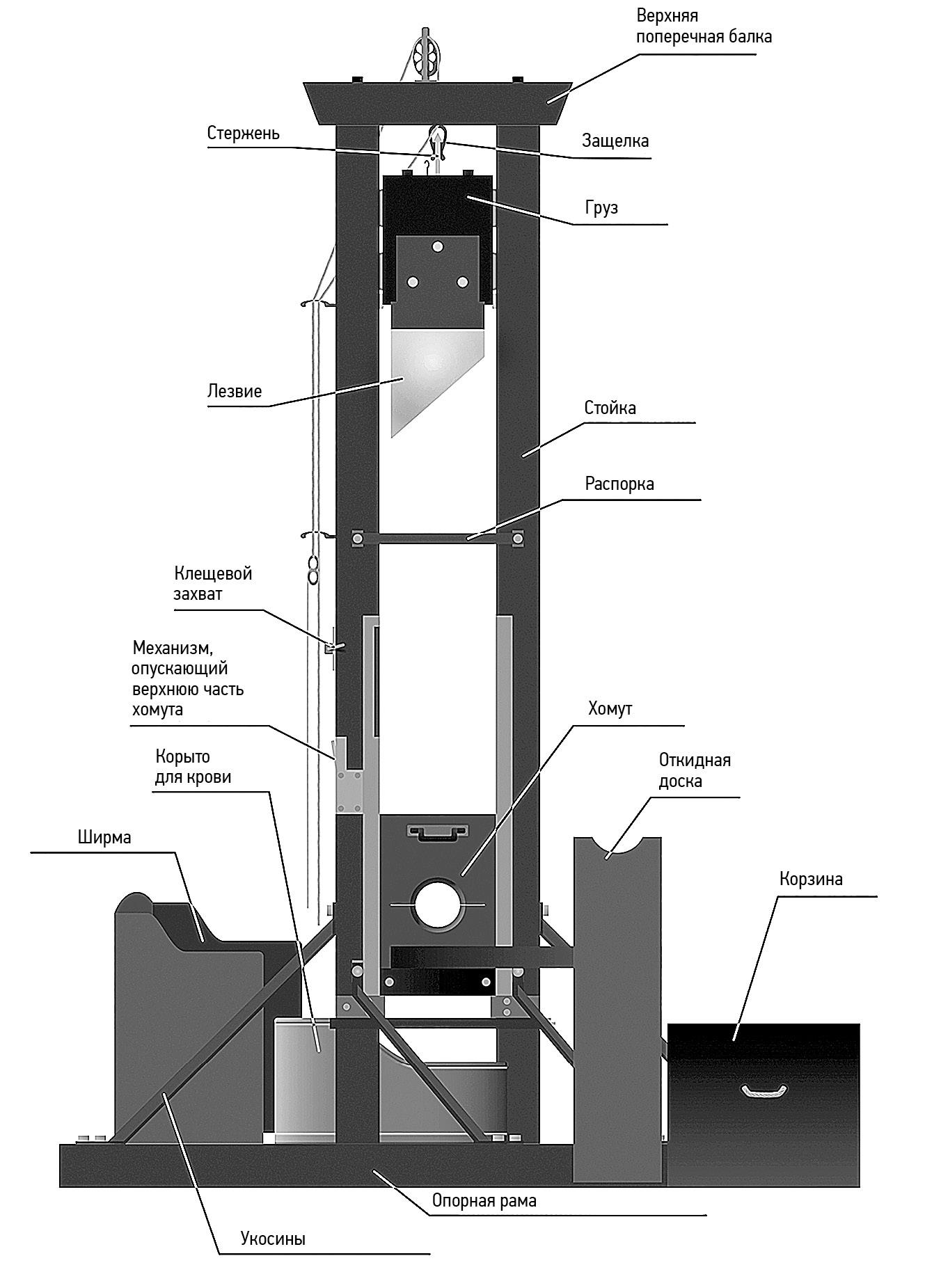 Верхняя поперечная балка

Стержень

Защелка

Груз

Лезвие

Стойка

Распорка

Клещевой захват

Механизм, опускающий верхнюю часть хомута

Хомут

Корыто для крови

Откидная доска

Ширма

Корзина

Опорная рама

Укосины