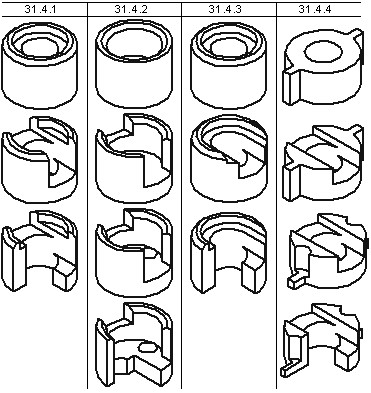 | 31.4.1 | 31.4.2 | 31.4.3 | 31.4.4 |
|---|---|---|---|