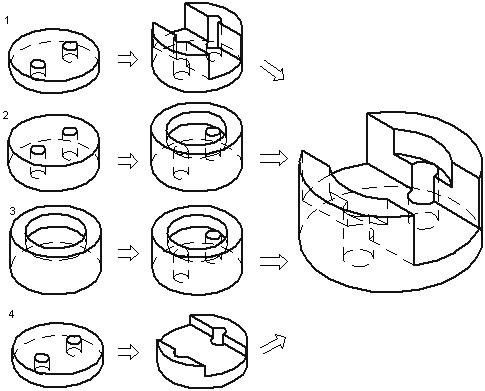 1

2

3

4