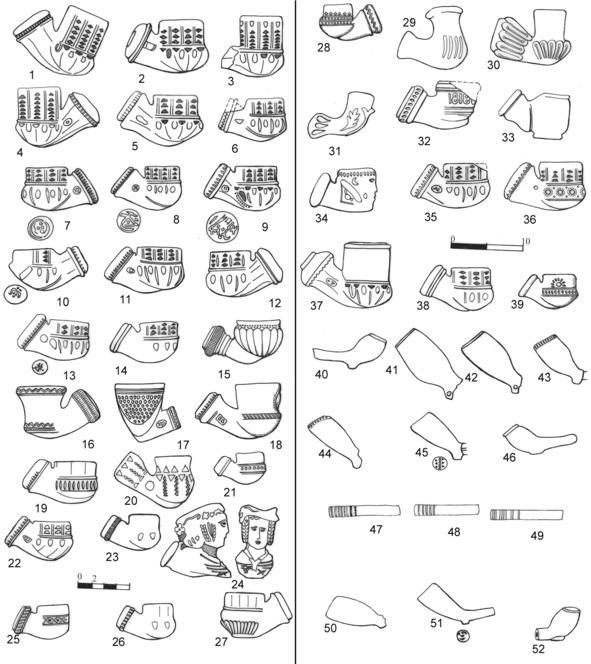 1 2 3
4 5 6
7 8 9
10 11 12
13 14 15
16 17 18
19 20 21
22 23 24
0 2
25 26 27

28 29 30
31 32 33
34 35 36
0
37 38 39
40 41 42 43
44 45 46
47 48 49
50 51 52