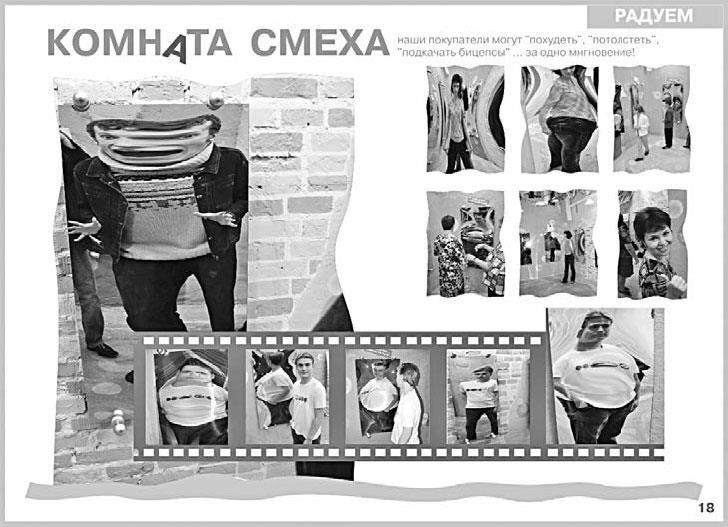 РАДУЕМ

КОМНАТА СМЕХА

наши покупатели могут "похудеть", "потолстеть", "подкачать бицепсы" ... за одно мгновение!

18