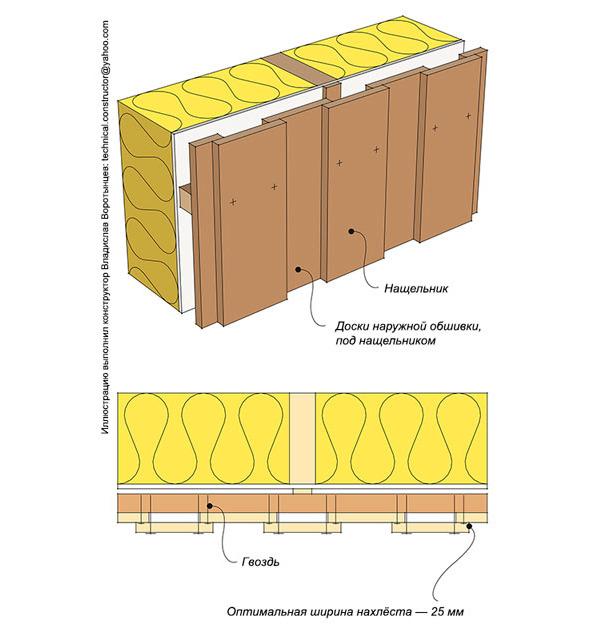 Иллюстрацию выполнил конструктор Владислав Воротынцев: technical.constructor@yahoo.com

Нащельник

Доски наружной обшивки, под нащельником

Гвоздь

Оптимальная ширина нахлёста — 25 мм