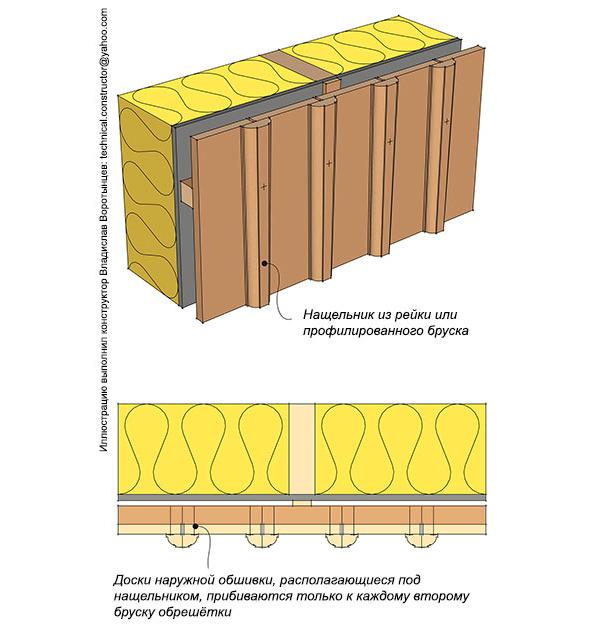 Иллюстрацию выполнил конструктор Владислав Воротынцев: technical.constructor@yahoo.com

Нащельник из рейки или профилированного бруска

Доски наружной обшивки, располагающиеся под нащельником, прибиваются только к каждому второму бруску обрешётки