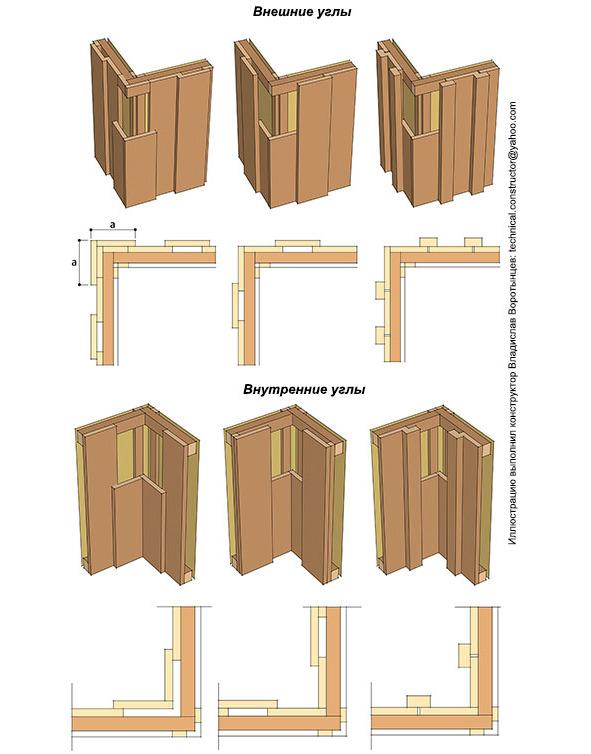 Внешние углы

a

a

Внутренние углы

Иллюстрацию выполнил конструктор Владислав Воротынцев: technical.constructor@yahoo.com