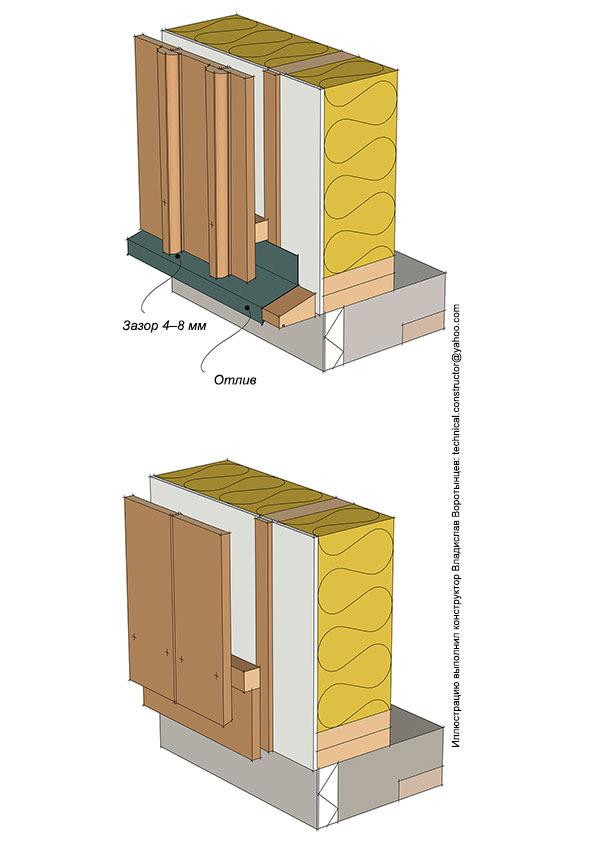 Зазор 4–8 мм

Отлив

Иллюстрацию выполнил конструктор Владислав Воротынцев: technical.constructor@yahoo.com