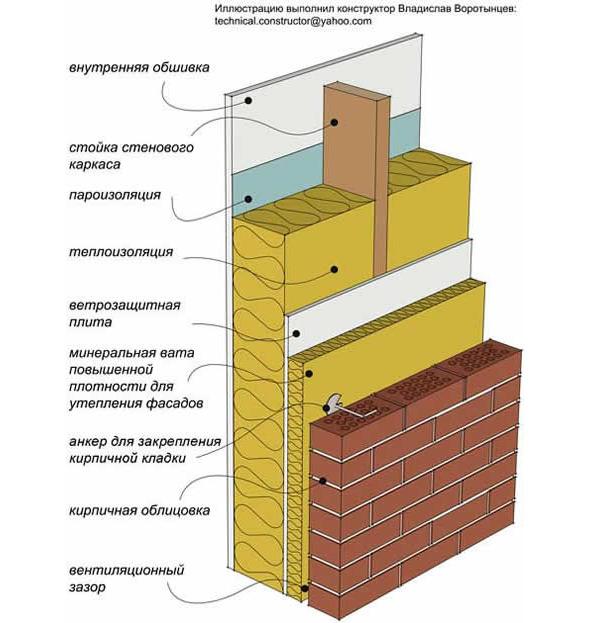 Иллюстрацию выполнил конструктор Владислав Воротынцев:
technical.constructor@yahoo.com

внутренняя обшивка

стойка стенового каркаса

пароизоляция

теплоизоляция

ветрозащитная плита

минеральная вата повышенной плотности для утепления фасадов

анкер для закрепления кирпичной кладки

кирпичная облицовка

вентиляционный зазор