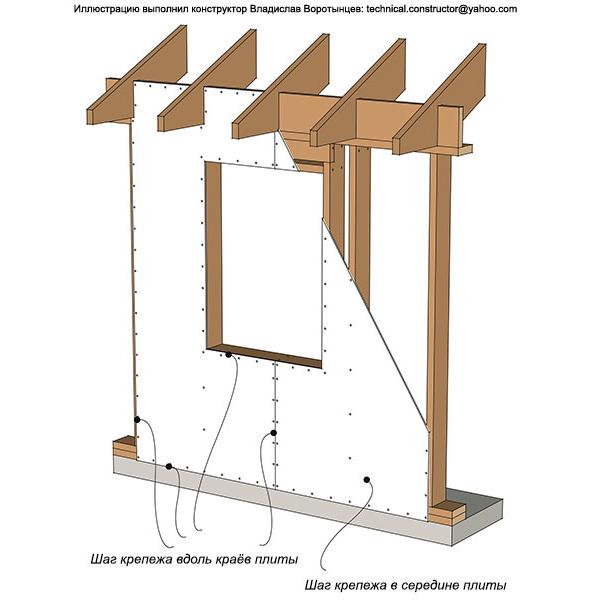 Иллюстрацию выполнил конструктор Владислав Воротынцев: technical.constructor@yahoo.com

Шаг крепежа вдоль краёв плиты

Шаг крепежа в середине плиты