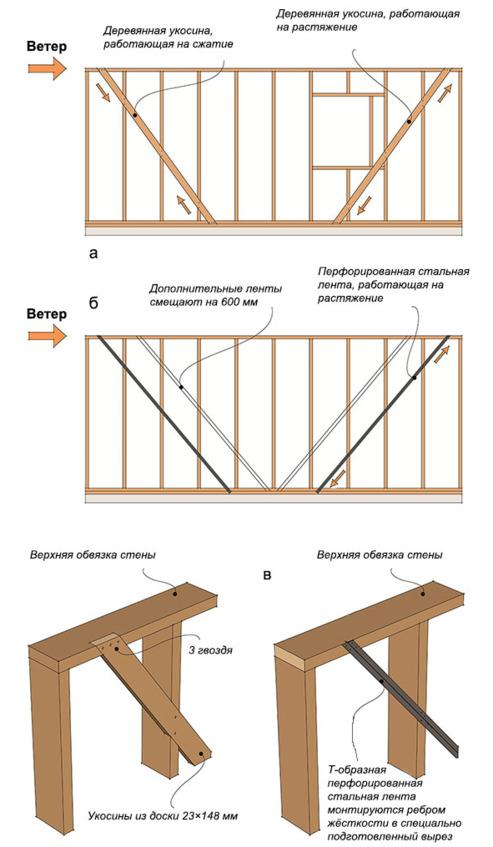 Ветер

Деревянная укосина, работающая на сжатие

Деревянная укосина, работающая на растяжение

а

б

Ветер

Дополнительные ленты смещают на 600 мм

Перфорированная стальная лента, работающая на растяжение

Верхняя обвязка стены

в

Верхняя обвязка стены

3 гвоздя

Укосины из доски 23×148 мм

Т-образная перфорированная стальная лента монтируются ребром жёсткости в специально подготовленный вырез