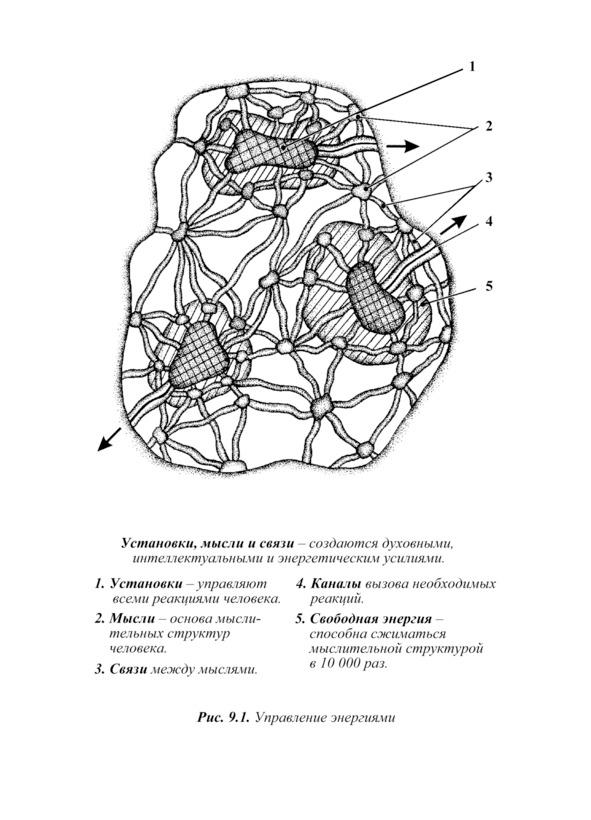 1
2
3
4
5

Установки, мысли и связи – создаются духовными, интеллектуальными и энергетическим усилиями.

1. Установки – управляют всеми реакциями человека.

2. Мысли – основа мыслительных структур человека.

3. Связи между мыслями.

4. Каналы вызова необходимых реакций.

5. Свободная энергия – способна сжиматься мыслительной структурой в 10 000 раз.

Рис. 9.1. Управление энергиями